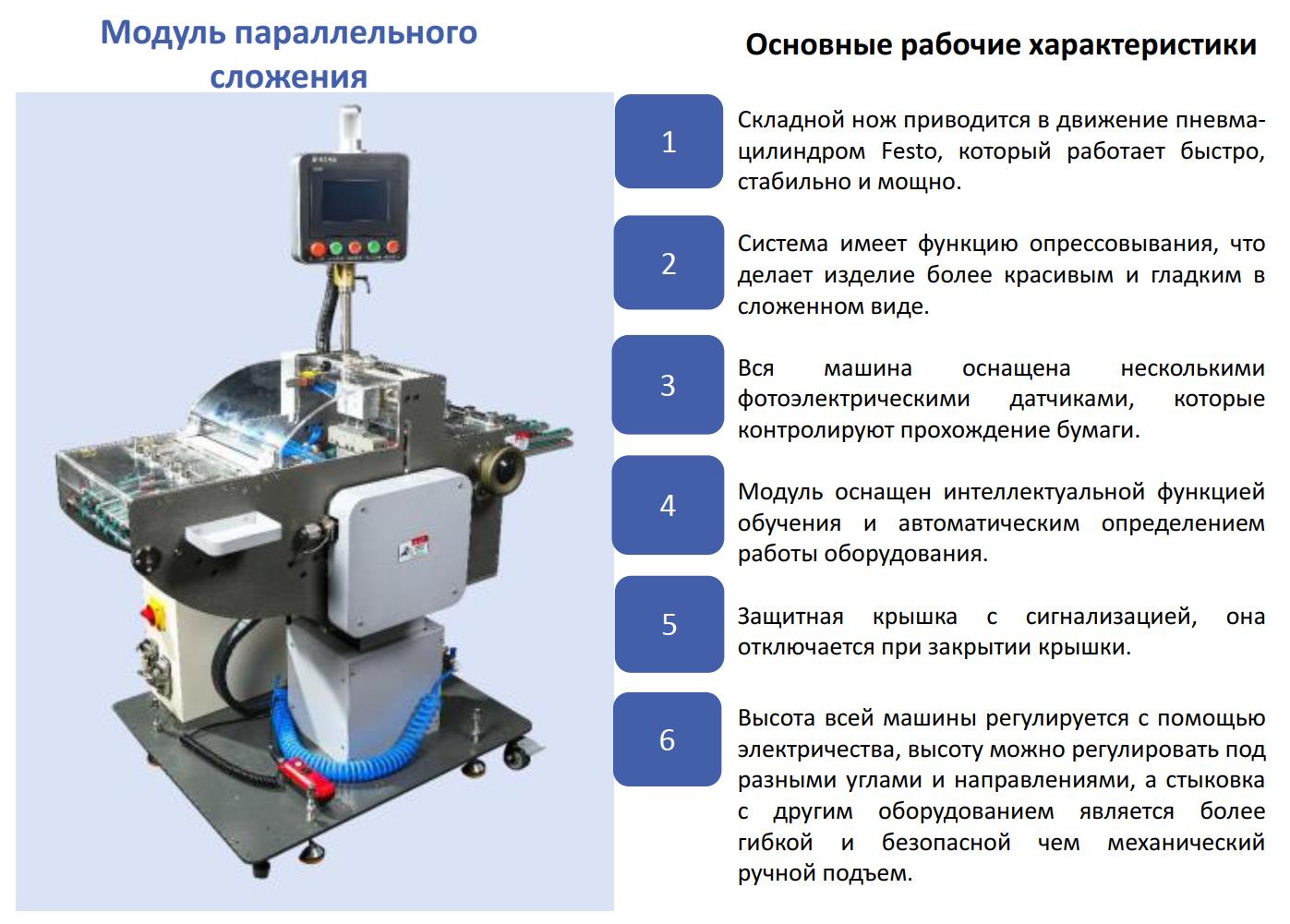 Модуль параллельного сложения

Основные рабочие характеристики

1

Складной нож приводится в движение пневмацилиндром Festo, который работает быстро, стабильно и мощно.

2

Система имеет функцию опрессовывания, что делает изделие более красивым и гладким в сложенном виде.

3

Вся машина оснащена несколькими фотоэлектрическими датчиками, которые контролируют прохождение бумаги.

4

Модуль оснащен интеллектуальной функцией обучения и автоматическим определением работы оборудования.

5

Защитная крышка с сигнализацией, она отключается при закрытии крышки.

6

Высота всей машины регулируется с помощью электричества, высоту можно регулировать под разными углами и направлениями, а стыковка с другим оборудованием является более гибкой и безопасной чем механический ручной подъем.